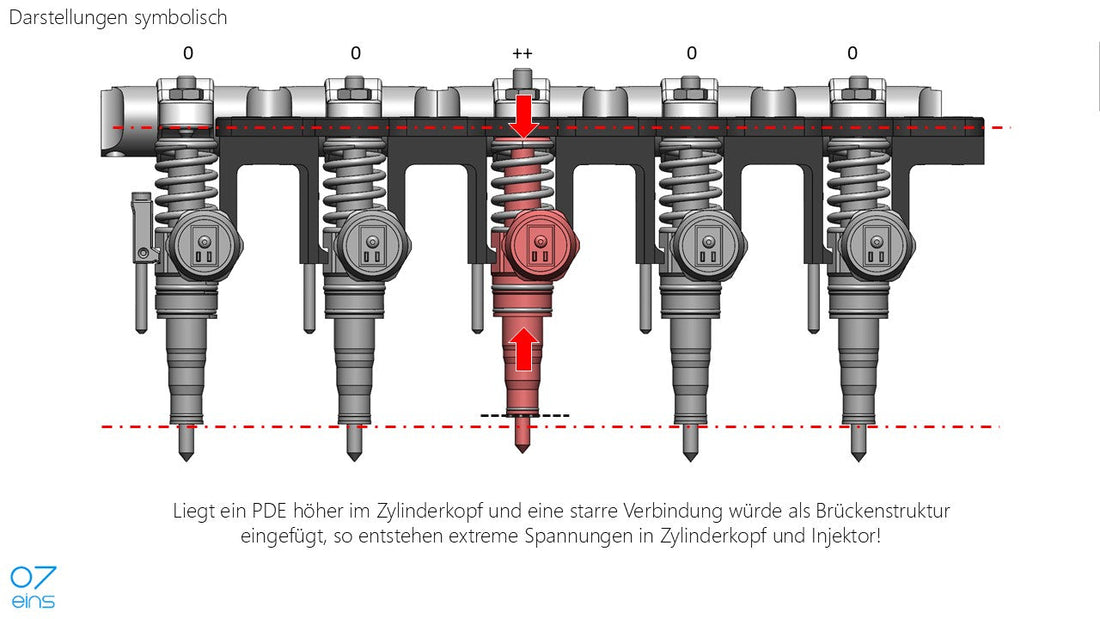 Darstellungen symbolisch

0 0 ++ 0 0

Liegt ein PDE höher im Zylinderkopf und eine starre Verbindung würde als Brückenstruktur eingefügt, so entstehen extreme Spannungen in Zylinderkopf und Injektor!

07
eins